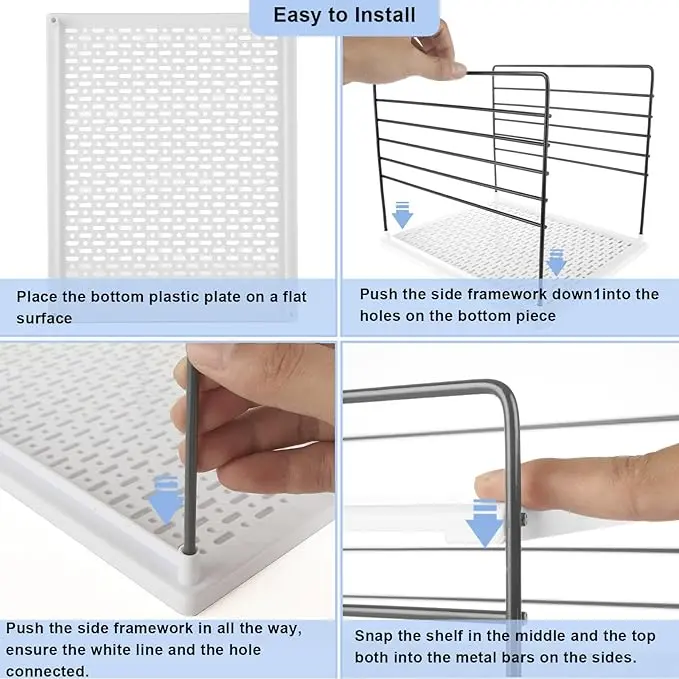 Easy to Install

Place the bottom plastic plate on a flat surface

Push the side framework down1into the holes on the bottom piece

Push the side framework in all the way, ensure the white line and the hole connected.

Snap the shelf in the middle and the top both into the metal bars on the sides.