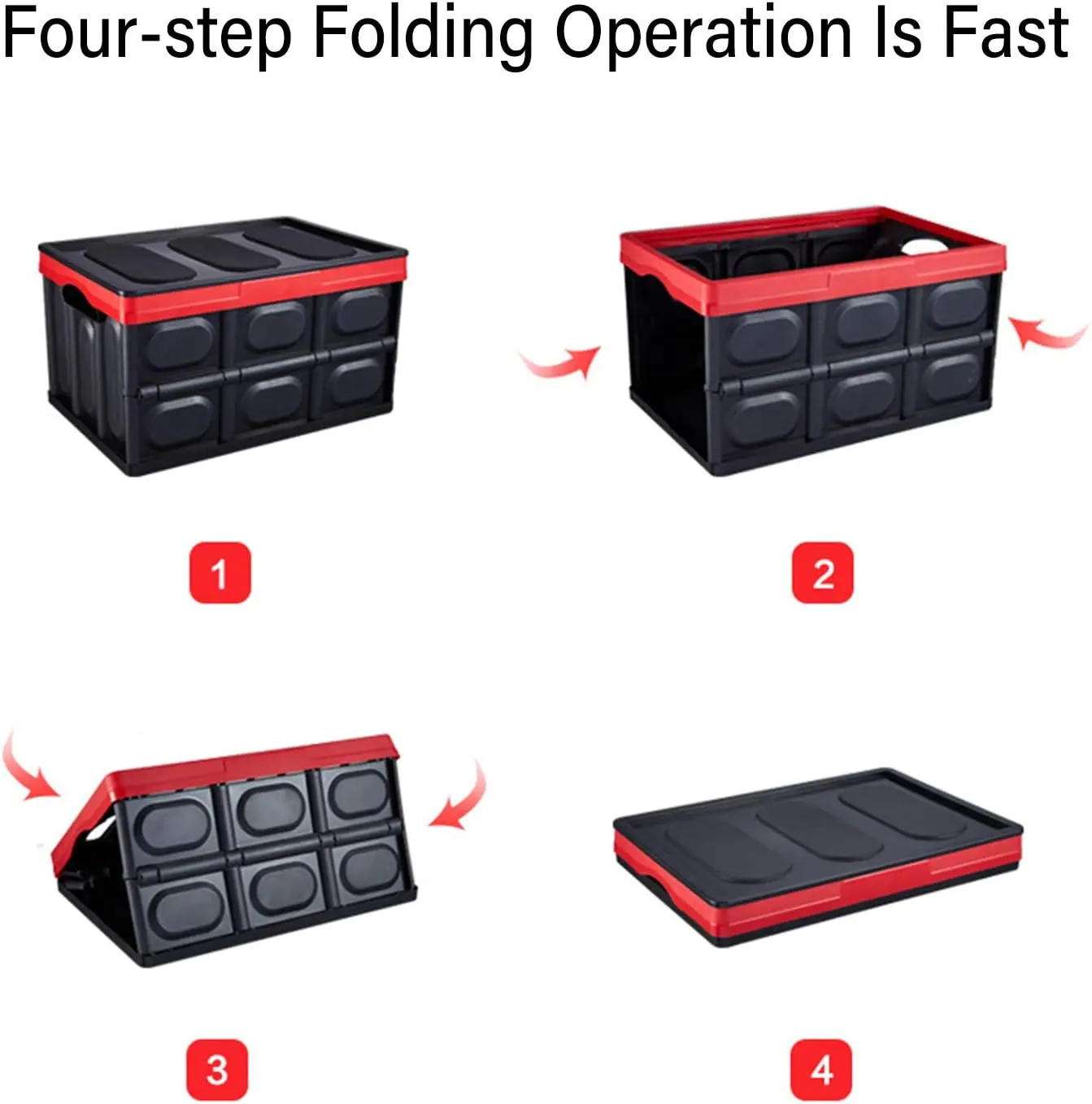 Four-step Folding Operation Is Fast

1

2

3

4