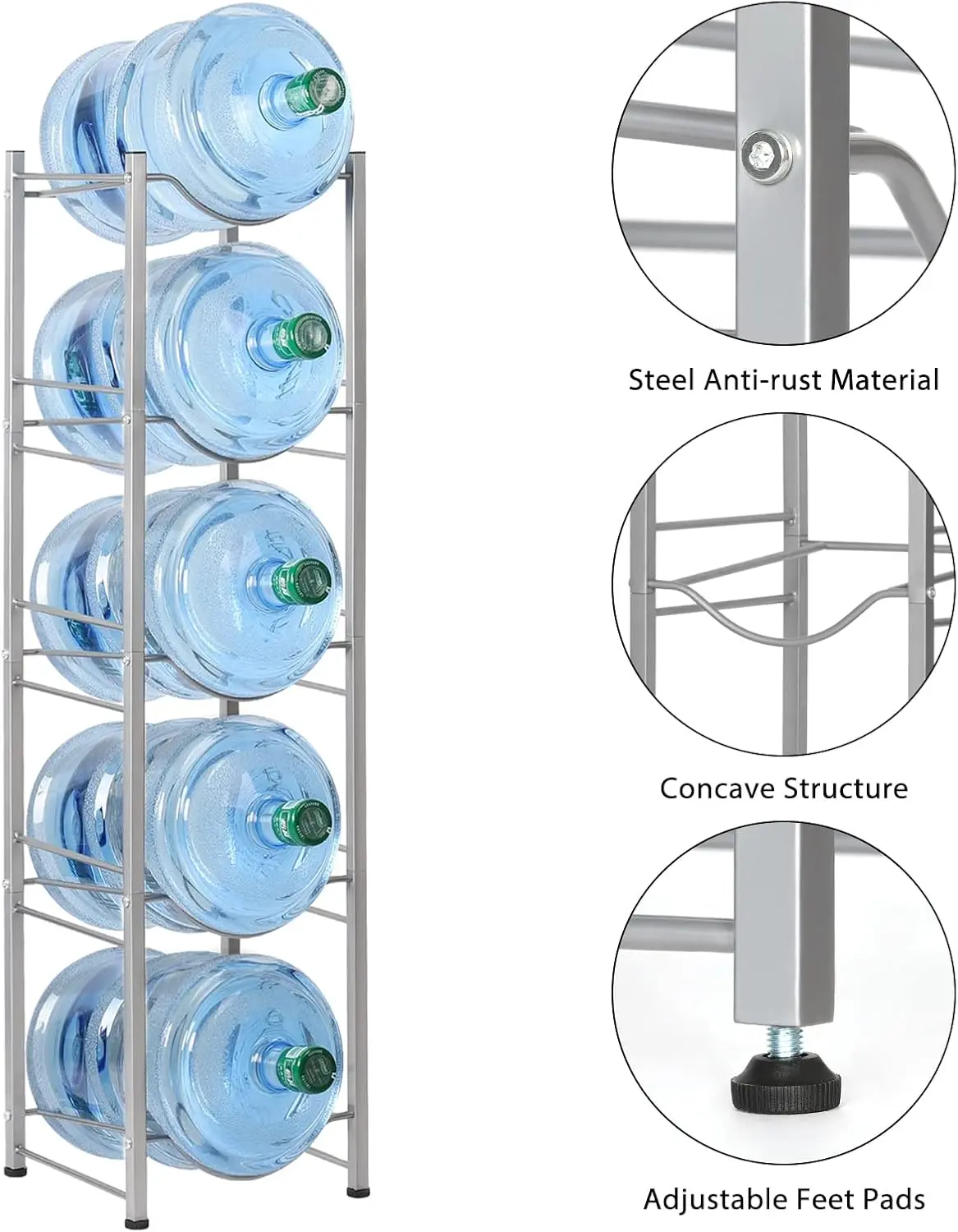 Steel Anti-rust Material

Concave Structure

Adjustable Feet Pads