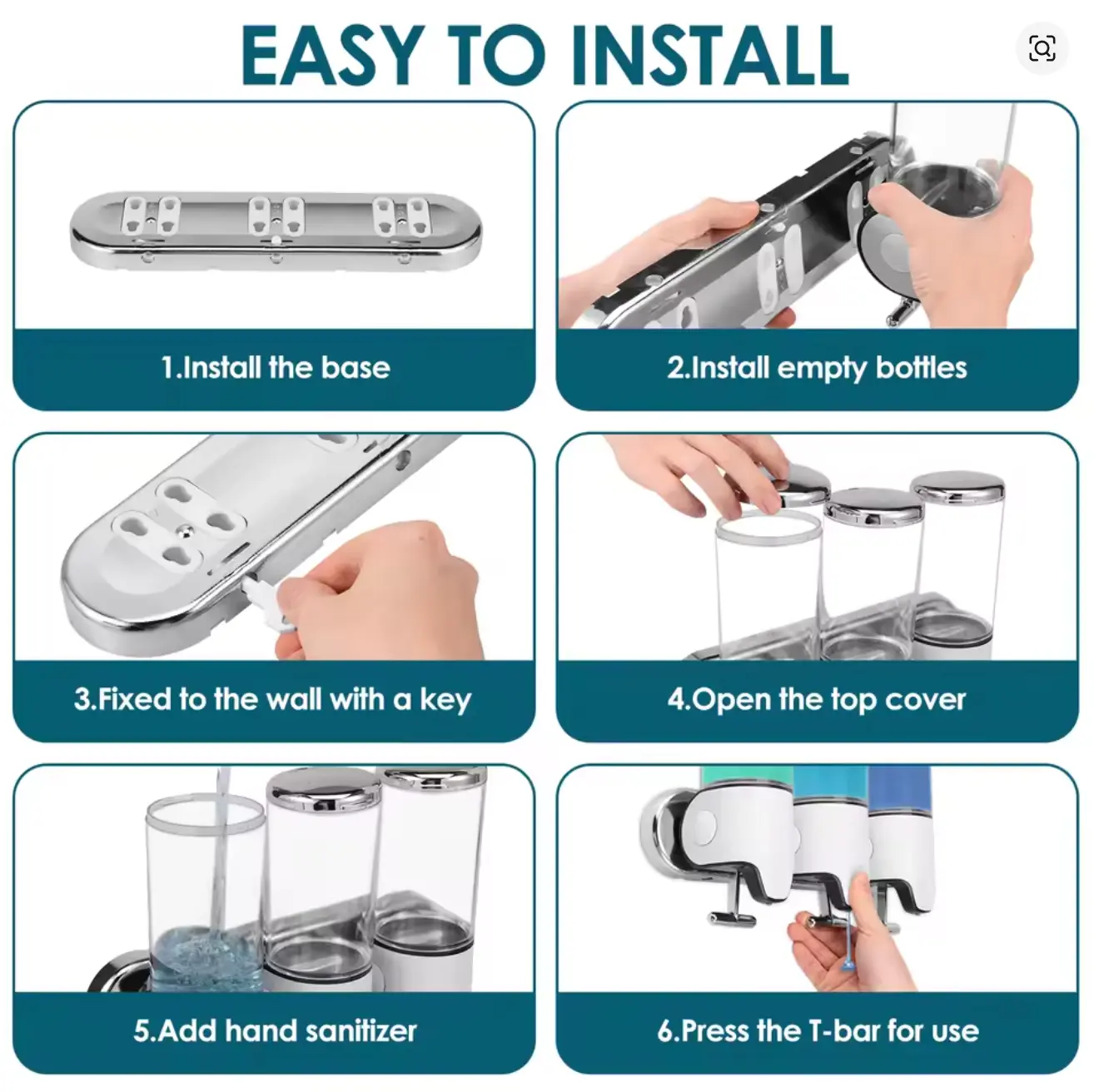 EASY TO INSTALL

1.Install the base

2.Install empty bottles

3.Fixed to the wall with a key

4.Open the top cover

5.Add hand sanitizer

6.Press the T-bar for use